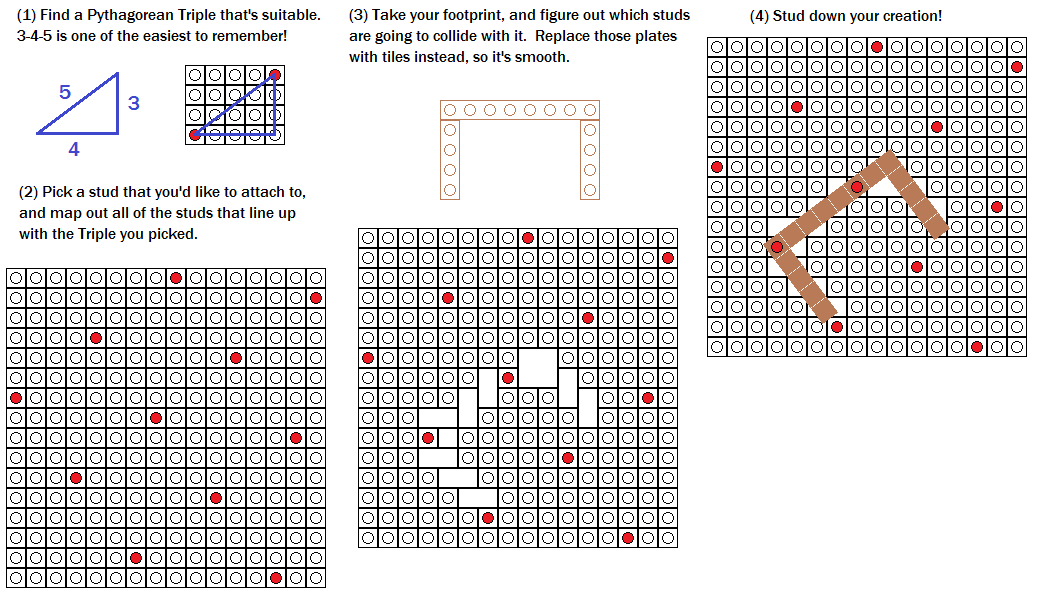 (1) Find a Pythagorean Triple that's suitable. 3-4-5 is one of the easiest to remember!

5

3

4

(2) Pick a stud that you'd like to attach to, and map out all of the studs that line up with the Triple you picked.

(3) Take your footprint, and figure out which studs are going to collide with it. Replace those plates with tiles instead, so it's smooth.

(4) Stud down your creation!